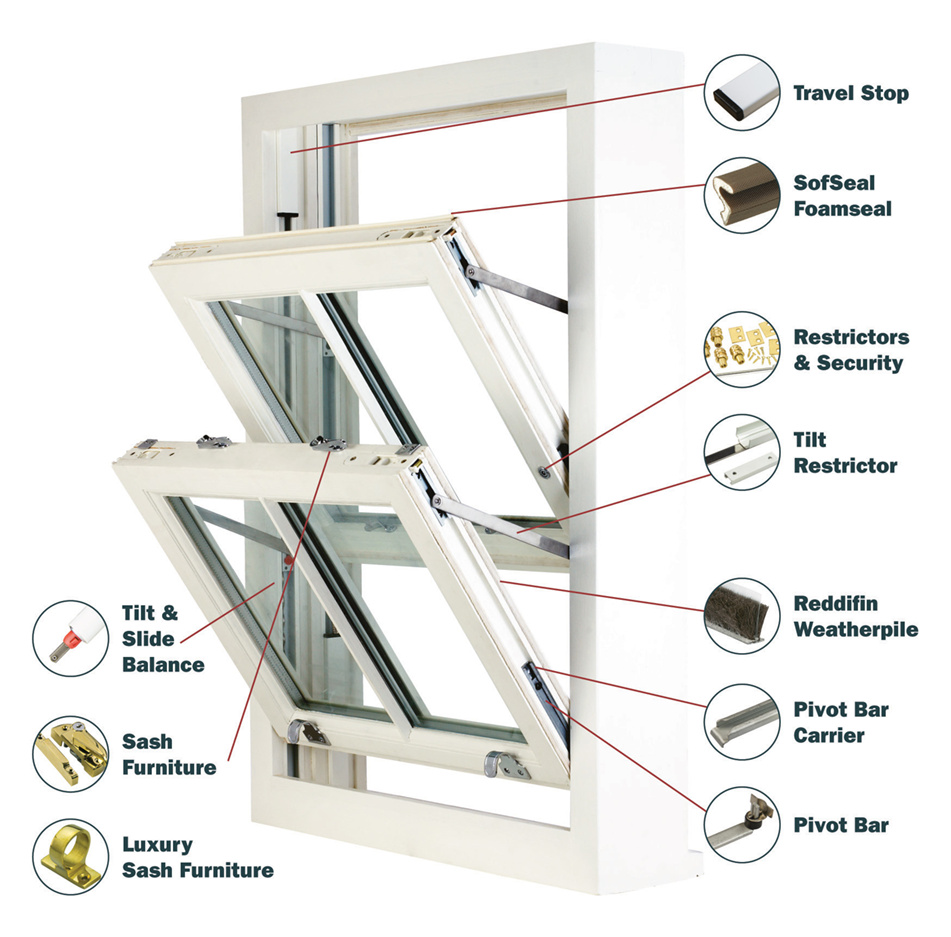 Travel Stop

SofSeal Foamseal

Restrictors & Security

Tilt Restrictor

Reddifin Weatherpile

Pivot Bar Carrier

Pivot Bar

Tilt & Slide Balance

Sash Furniture

Luxury Sash Furniture